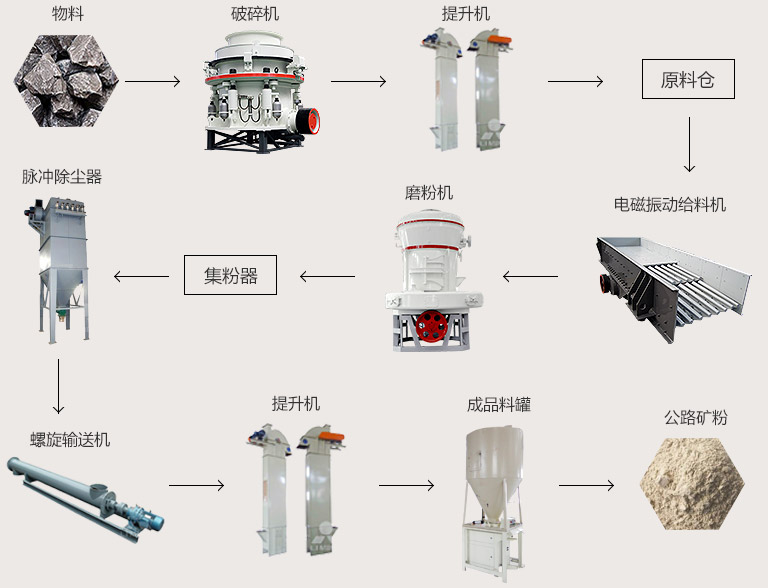 物料

破碎机

提升机

原料仓

电磁振动给料机

磨粉机

集粉器

脉冲除尘器

螺旋输送机

提升机

成品料罐

公路矿粉